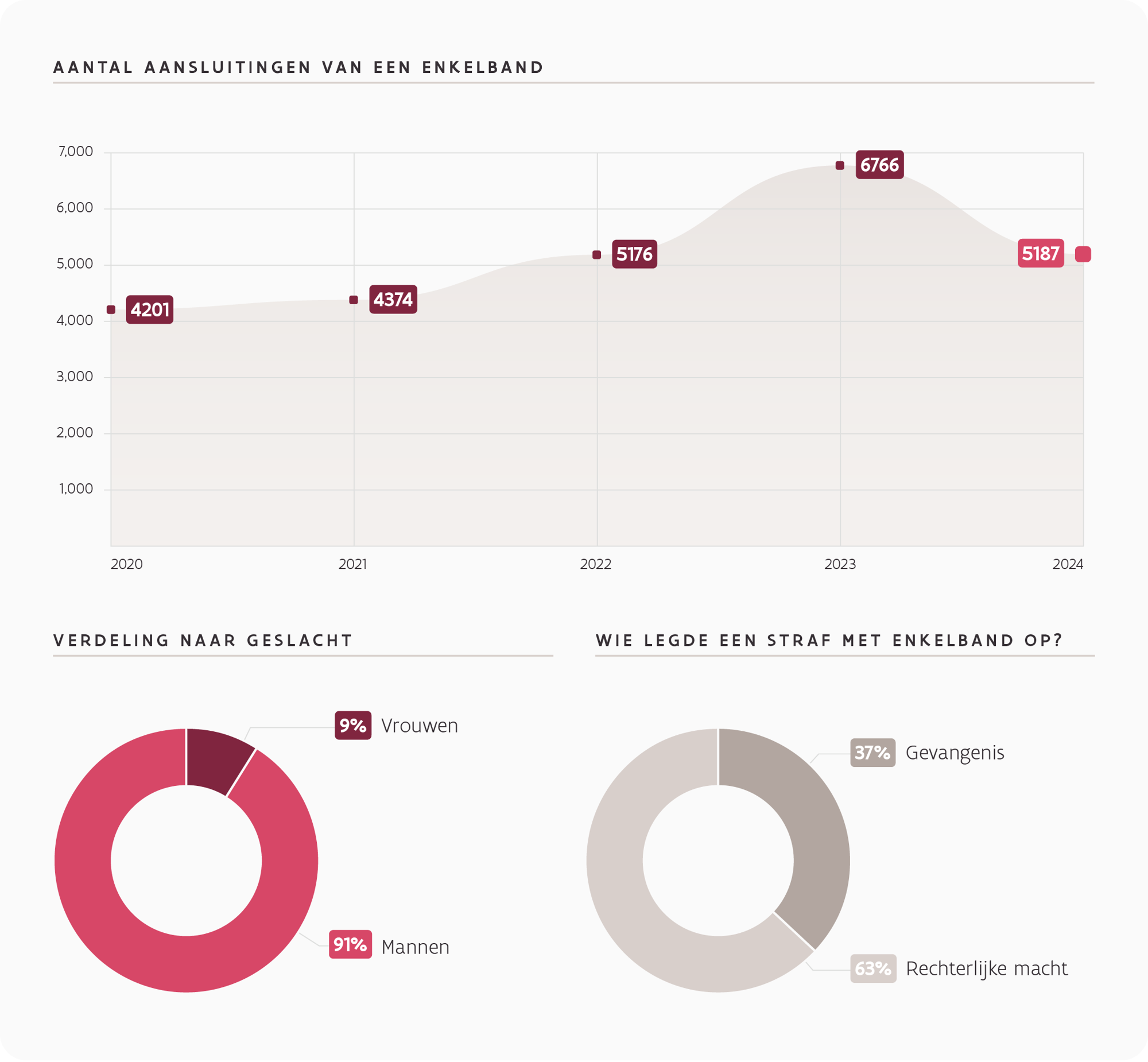 AANTAL AANSLUITINGEN VAN EEN ENKELBAND

7,000
6,000
5,000
4,000
3,000
2,000
1,000

4201
4374
5176
6766
5187

2020
2021
2022
2023
2024

VERDELING NAAR GESLACHT

9% Vrouwen
91% Mannen

WIE LEGDE EEN STRAF MET ENKELBAND OP?

37% Gevangenis
63% Rechterlijke macht