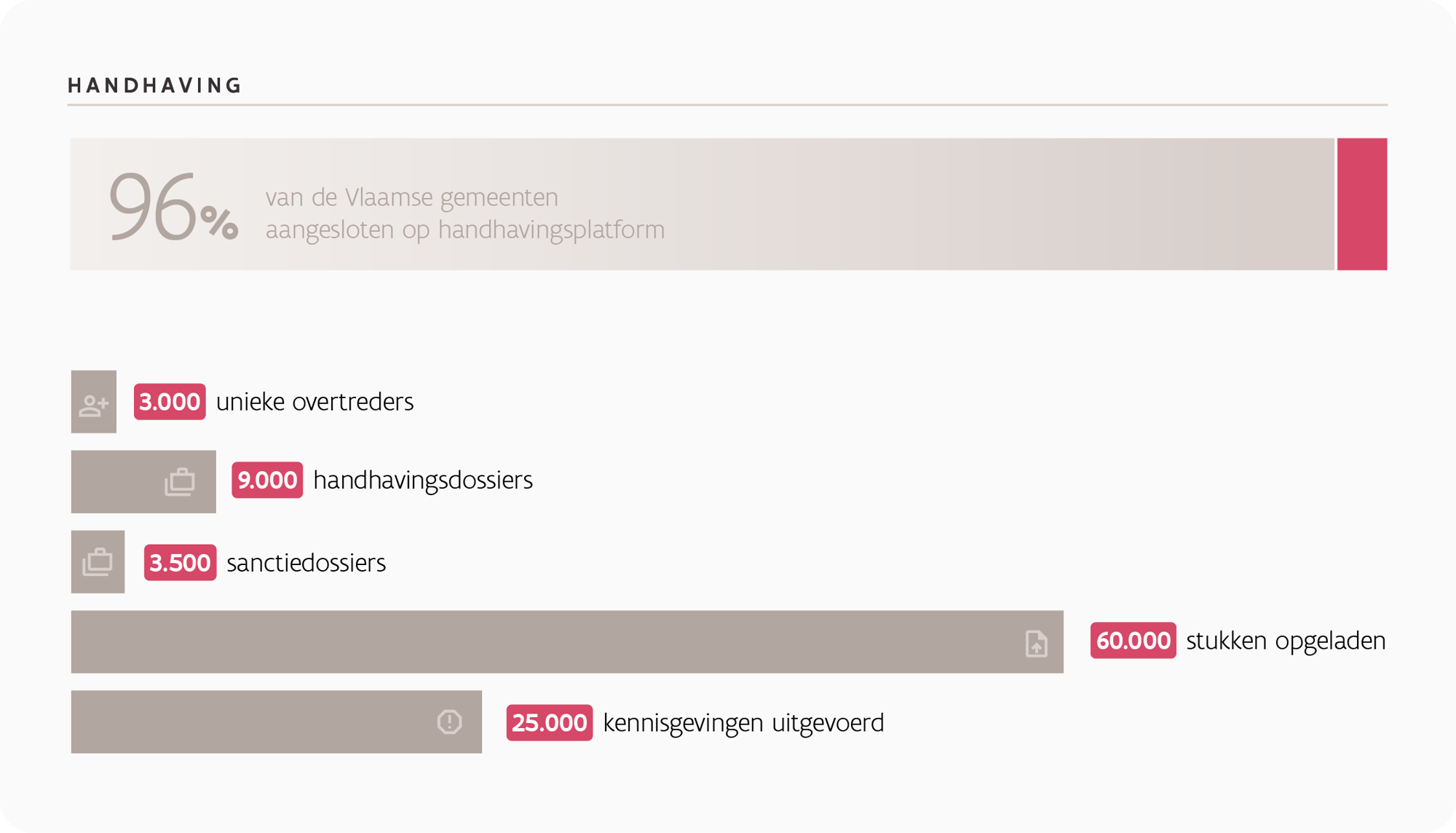 HANDHAVING

96%
van de Vlaamse gemeenten
aangesloten op handhavingsplatform

3.000 unieke overtreders

9.000 handhavingsdossiers

3.500 sanctiedossiers

60.000 stukken opgeladen

25.000 kennisgevingen uitgevoerd