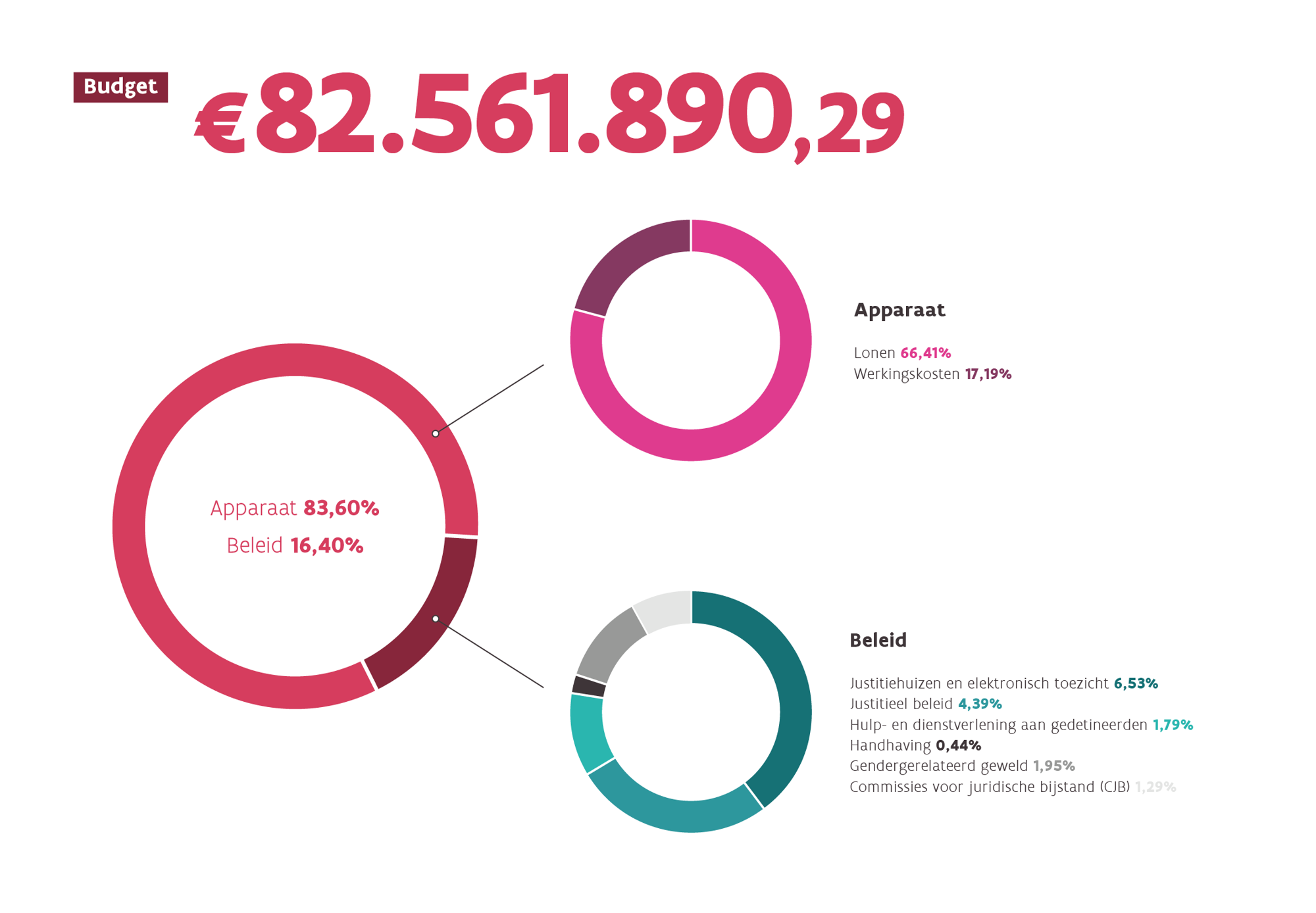 Budget €82.561.890,29

Apparaat 83,60%
Beleid 16,40%

Apparaat

Lonen 66,41%
Werkingskosten 17,19%

Beleid

Justitiehuizen en elektronisch toezicht 6,53%
Justitieel beleid 4,39%
Hulp- en dienstverlening aan gedetineerden 1,79%
Handhaving 0,44%
Gendergerelateerd geweld 1,95%
Commissies voor juridische bijstand (CJB) 1,29%