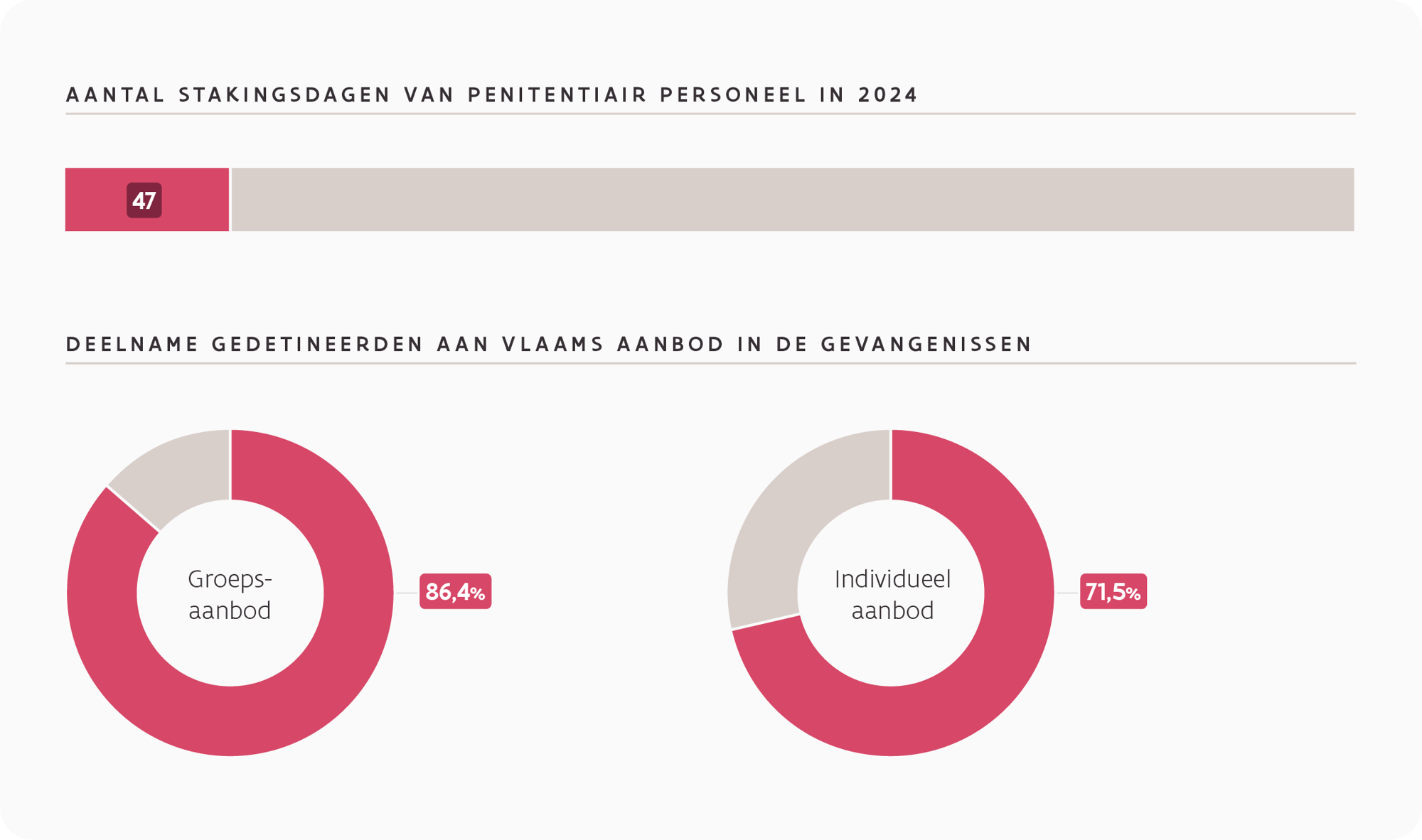 AANTAL STAKINGSDAGEN VAN PENITENTIAIR PERSONEEL IN 2024

47

DEELNAME GEDETINEERDEN AAN VLAAMS AANBOD IN DE GEVANGENISSEN

Groeps-aanbod

86,4%

Individueel aanbod

71,5%