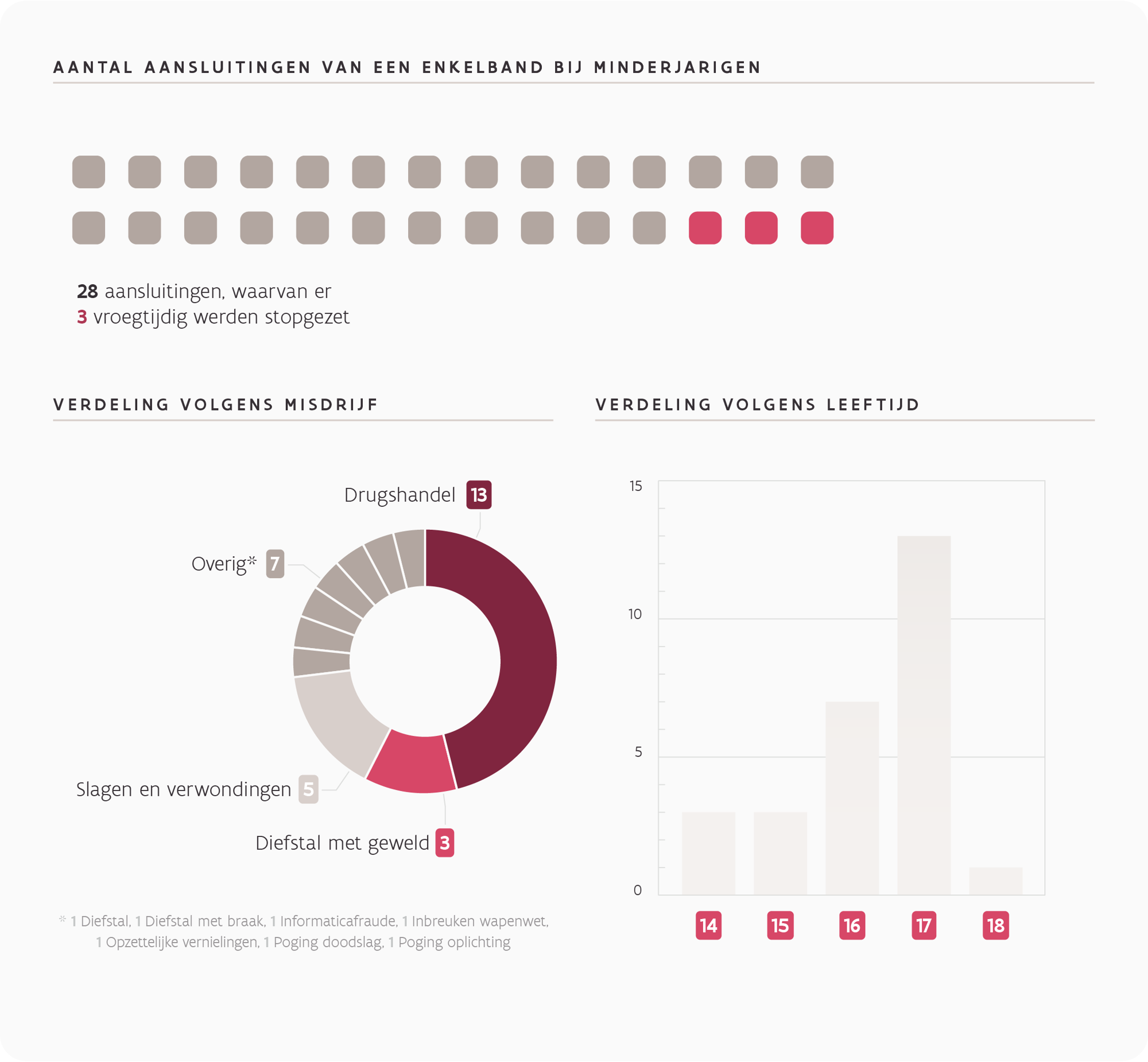 AANTAL AANSLUITINGEN VAN EEN ENKELBAND BIJ MINDERJARIGEN

28 aansluitingen, waarvan er
3 vroegtijdig werden stopgezet

VERDELING VOLGENS MISDRIJF

Drugshandel 13

Overig* 7

Slagen en verwondingen 5

Diefstal met geweld 3

* 1 Diefstal, 1 Diefstal met braak, 1 Informaticafraude, 1 Inbreuken wapenwet, 1 Opzettelijke vernielingen, 1 Poging doodslag, 1 Poging oplichting

VERDELING VOLGENS LEEFTIJD

15
10
5
0

14 15 16 17 18