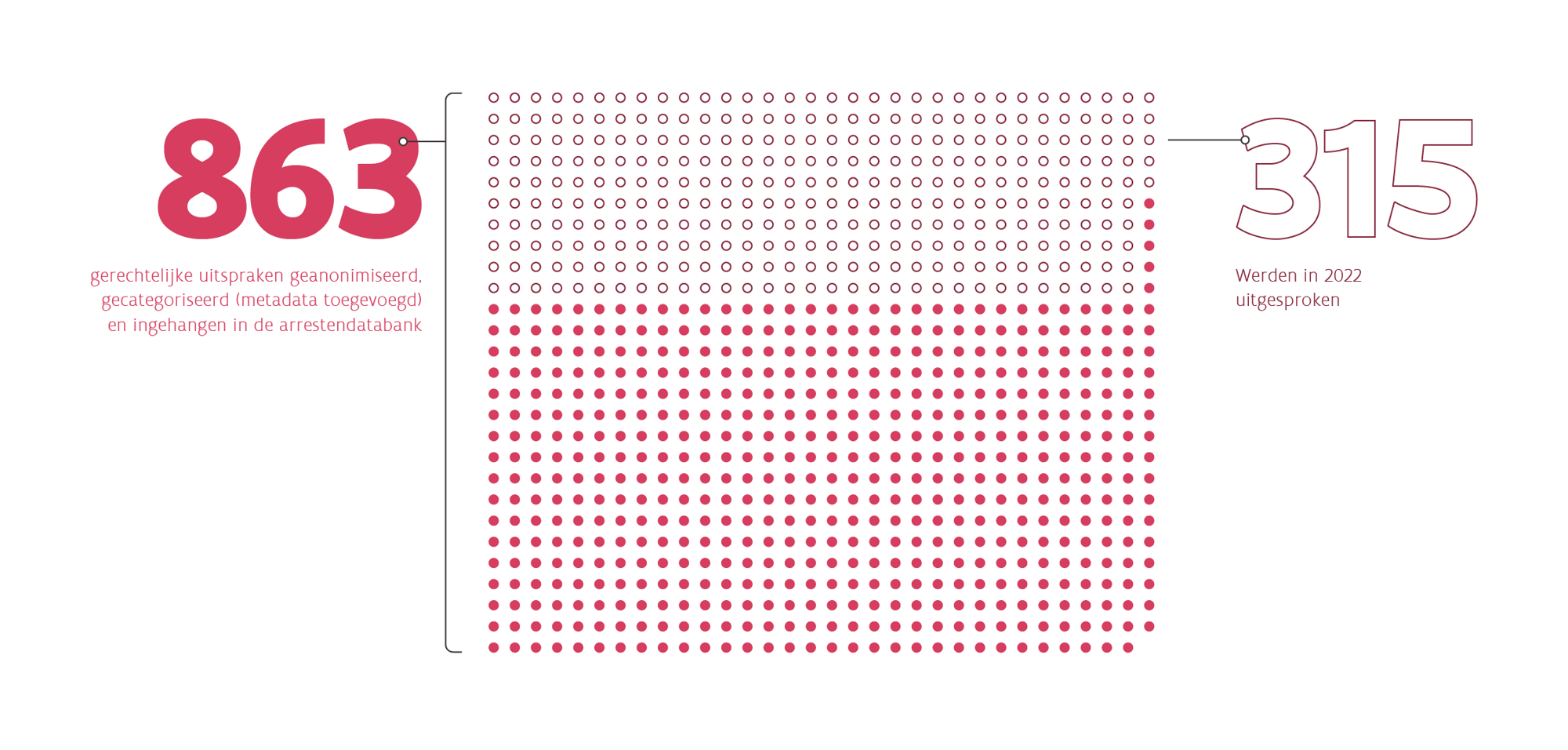 863

gerechtelijke uitspraken geanonimiseerd, gecategoriseerd (metadata toegevoegd) en ingehangen in de arrestendatabank

315

Werden in 2022 uitgesproken