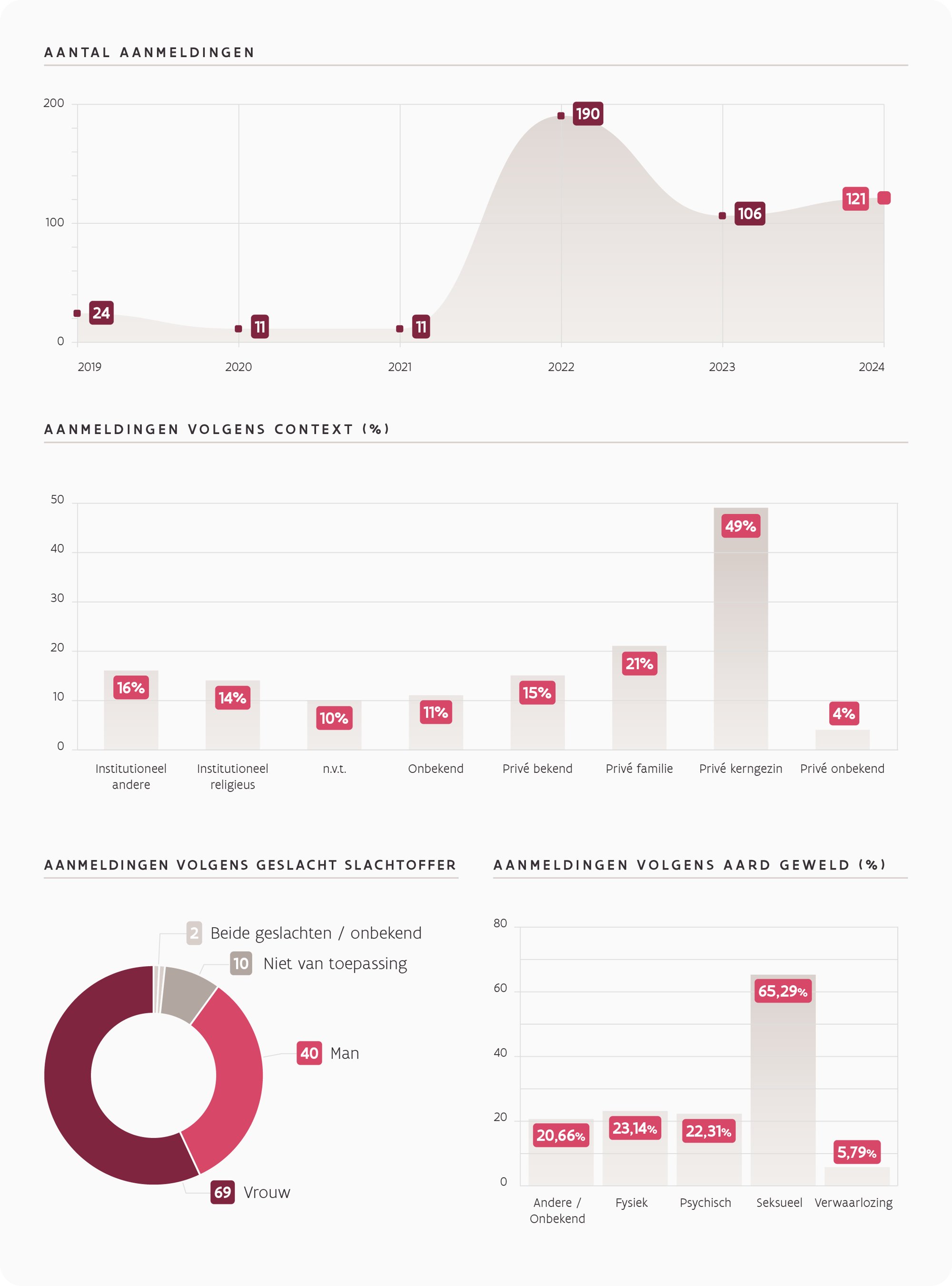 AANTAL AANMELDINGEN

200
100
0

24
11
11
190
106
121

2019
2020
2021
2022
2023
2024

AANMELDINGEN VOLGENS CONTEXT (%)

50
40
30
20
10
0

16%
14%
10%
11%
15%
21%
49%
4%

Institutioneel andere
Institutioneel religieus
n.v.t.
Onbekend
Privé bekend
Privé familie
Privé kerngezin
Privé onbekend

AANMELDINGEN VOLGENS GESLACHT SLACHTOFFER

2 Beide geslachten / onbekend
10 Niet van toepassing
40 Man
69 Vrouw

AANMELDINGEN VOLGENS AARD GEWELD (%)

80
60
40
20
0

20,66%
23,14%
22,31%
65,29%
5,79%

Andere / Onbekend
Fysiek
Psychisch
Seksueel
Verwaarlozing