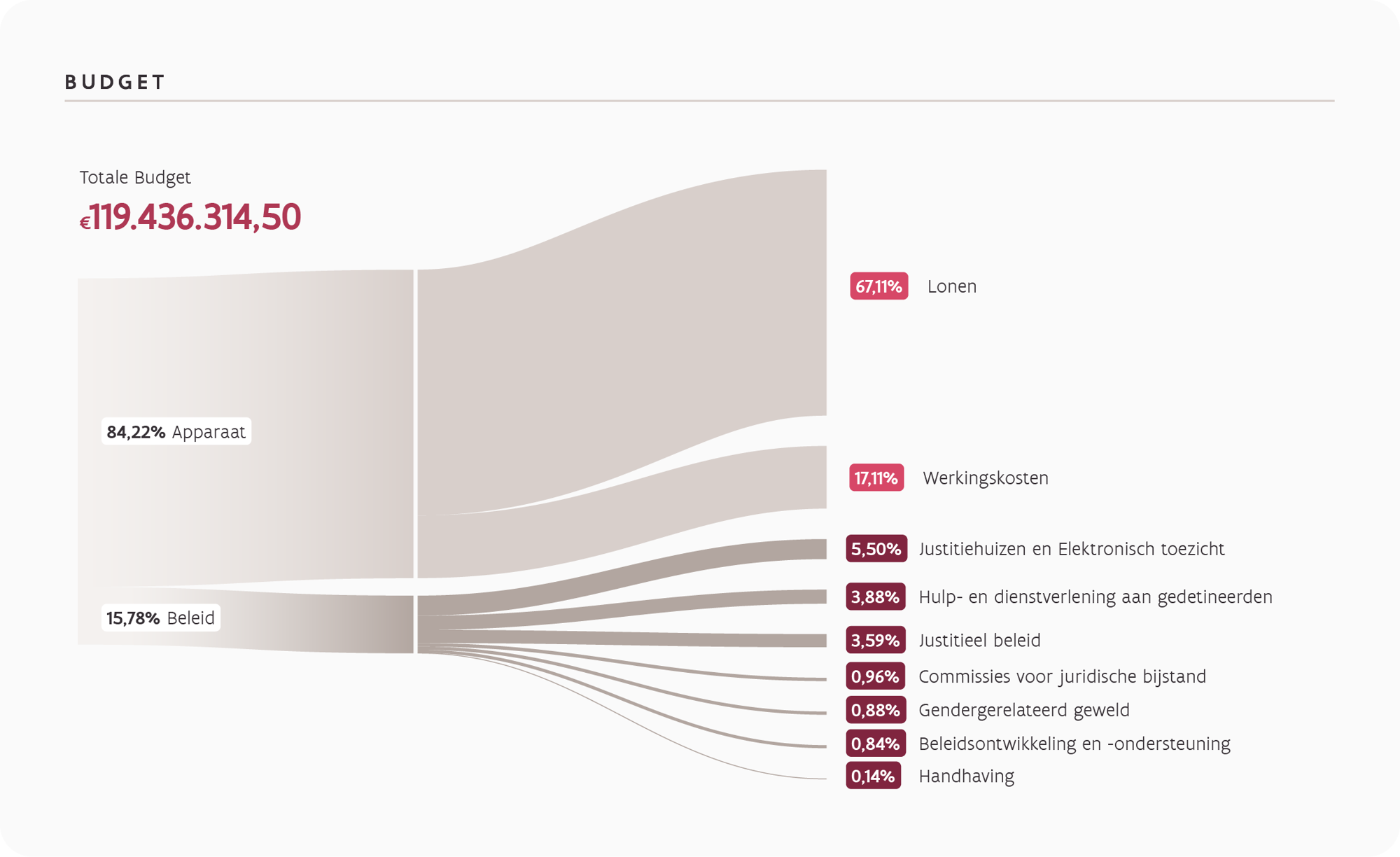 BUDGET

Totale Budget

€119.436.314,50

84,22% Apparaat

15,78% Beleid

67,11% Lonen

17,11% Werkingskosten

5,50% Justitiehuizen en Elektronisch toezicht

3,88% Hulp- en dienstverlening aan gedetineerden

3,59% Justitieel beleid

0,96% Commissies voor juridische bijstand

0,88% Gendergerelateerd geweld

0,84% Beleidsontwikkeling en -ondersteuning

0,14% Handhaving